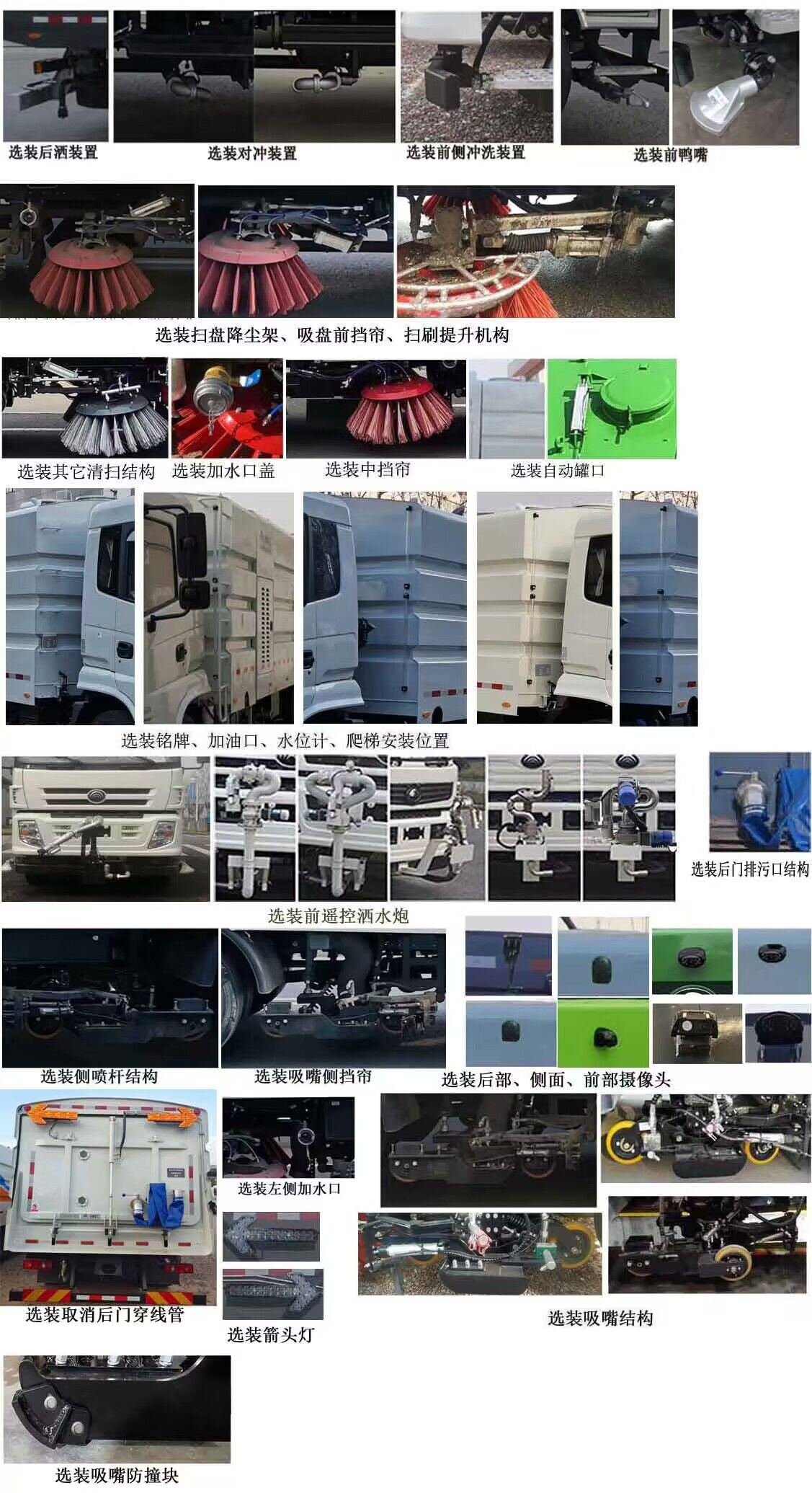 选装后洒装置

选装对冲装置

选装前侧冲洗装置

选装前鸭嘴

选装扫盘降尘架、吸盘前挡帘、扫刷提升机构

选装其它清扫结构

选装加水口盖

选装中挡帘

选装自动罐口

选装铭牌、加油口、水位计、爬梯安装位置

选装后门排污口结构

选装前遥控洒水炮

选装侧喷杆结构

选装吸嘴侧挡帘

选装后部、侧面、前部摄像头

选装左侧加水口

选装取消后门穿线管

选装箭头灯

选装吸嘴结构

选装吸嘴防撞块