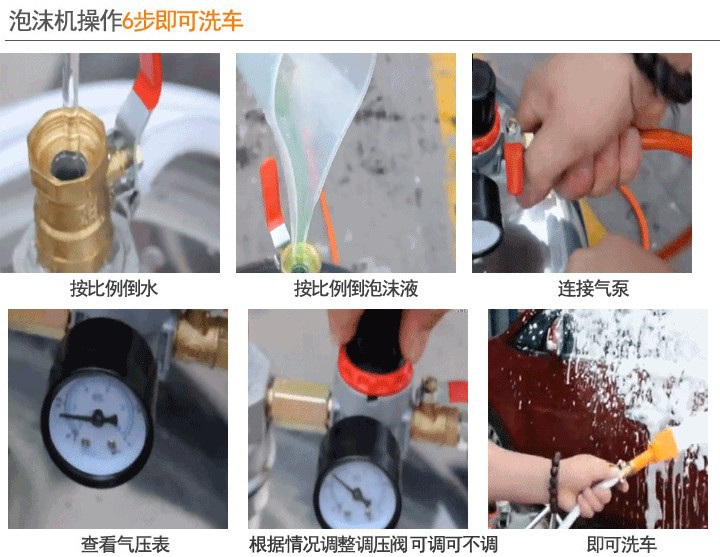 泡沫机操作6步即可洗车

按比例倒水

按比例倒泡沫液

连接气泵

查看气压表

根据情况调整调压阀 可调可不调

即可洗车